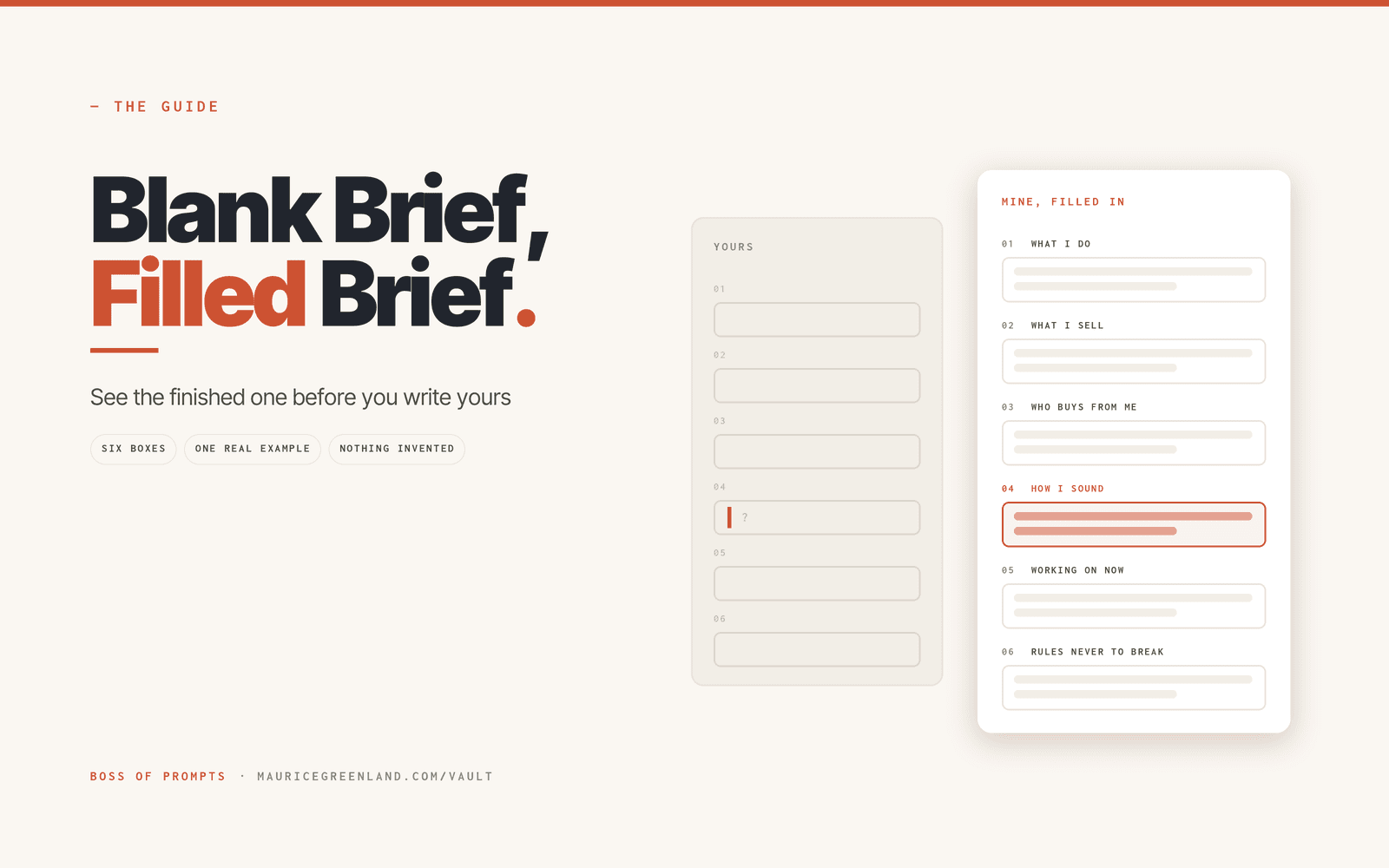 — THE GUIDE

Blank Brief, Filled Brief.

See the finished one before you write yours

SIX BOXES

ONE REAL EXAMPLE

NOTHING INVENTED

YOURS

01

02

03

04

?

05

06

MINE, FILLED IN

01 WHAT I DO

02 WHAT I SELL

03 WHO BUYS FROM ME

04 HOW I SOUND

05 WORKING ON NOW

06 RULES NEVER TO BREAK

BOSS OF PROMPTS · MAURICEGREENLAND.COM/VAULT